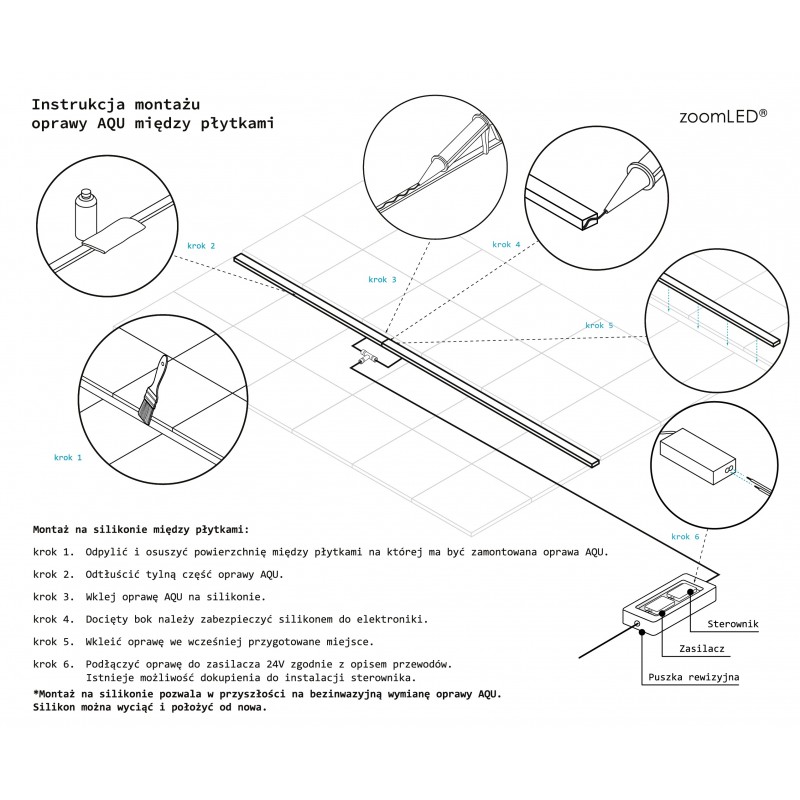 Instrukcja montażu
oprawy AQU między płytkami

zoomLED®

krok 2

krok 3

krok 4

krok 5

krok 1

krok 6

Sterownik

Zasilacz

Puszka rewizyjna

Montaż na silikonie między płytkami:

krok 1. Odpylić i osuszyć powierzchnię między płytkami na której ma być zamontowana oprawa AQU.

krok 2. Odtłuścić tylną część oprawy AQU.

krok 3. Wklej oprawę AQU na silikonie.

krok 4. Docięty bok należy zabezpieczyć silikonem do elektroniki.

krok 5. Wkleić oprawę we wcześniej przygotowane miejsce.

krok 6. Podłączyć oprawę do zasilacza 24V zgodnie z opisem przewodów. Istnieje możliwość dokupienia do instalacji sterownika.

*Montaż na silikonie pozwala w przyszłości na bezinwazyjną wymianę oprawy AQU. Silikon można wyciąć i położyć od nowa.