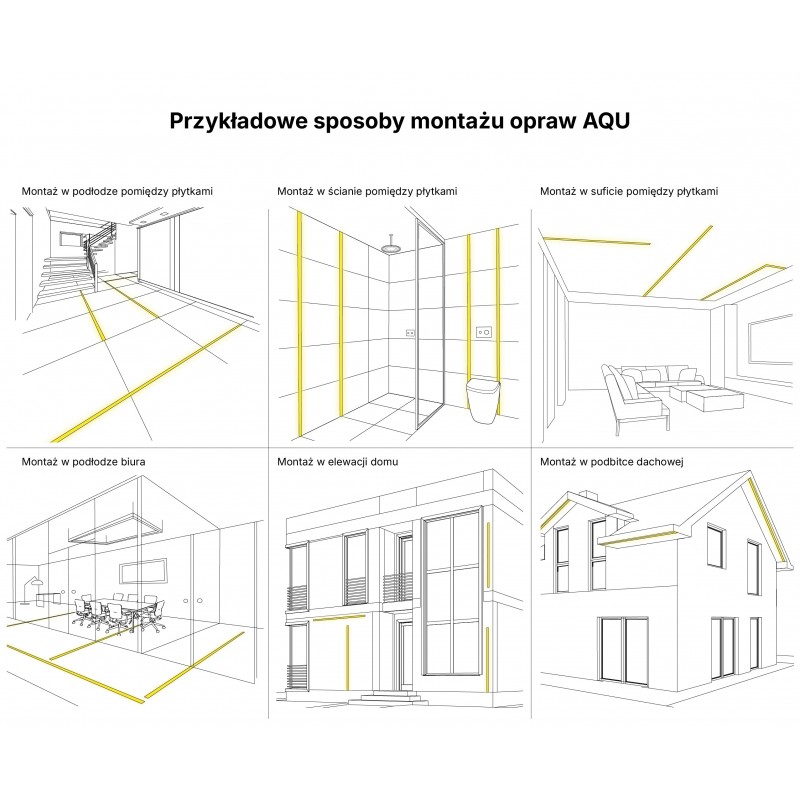 Przykładowe sposoby montażu opraw AQU

Montaż w podłodze pomiędzy płytkami

Montaż w ścianie pomiędzy płytkami

Montaż w suficie pomiędzy płytkami

Montaż w podłodze biura

Montaż w elewacji domu

Montaż w podbitce dachowej