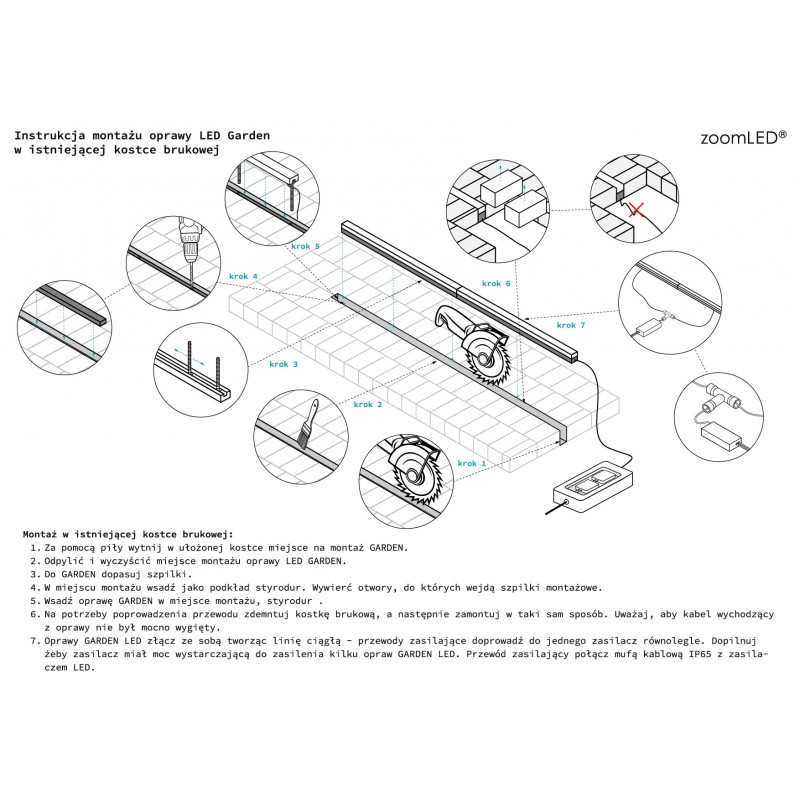 Instrukcja montażu oprawy LED Garden
w istniejącej kostce brukowej

zoomLED®

krok 5

krok 4

krok 6

krok 7

krok 3

krok 2

krok 1

Montaż w istniejącej kostce brukowej:
1. Za pomocą piły wytnij w ułożonej kostce miejsce na montaż GARDEN.
2. Odpylić i wyczyścić miejsce montażu oprawy LED GARDEN.
3. Do GARDEN dopasuj szpilki.
4. W miejscu montażu wsadź jako podkład styrodur. Wywierć otwory, do których wejdą szpilki montażowe.
5. Wsadź oprawę GARDEN w miejsce montażu, styrodur .
6. Na potrzeby poprowadzenia przewodu zdemntuj kostkę brukową, a następnie zamontuj w taki sam sposób. Uważaj, aby kabel wychodzący z oprawy nie był mocno wygięty.
7. Oprawy GARDEN LED złącz ze sobą tworząc linię ciągłą - przewody zasilające doprowadź do jednego zasilacz równolegle. Dopilnuj żeby zasilacz miał moc wystarczającą do zasilenia kilku opraw GARDEN LED. Przewód zasilający połącz mufą kablową IP65 z zasilaczem LED.