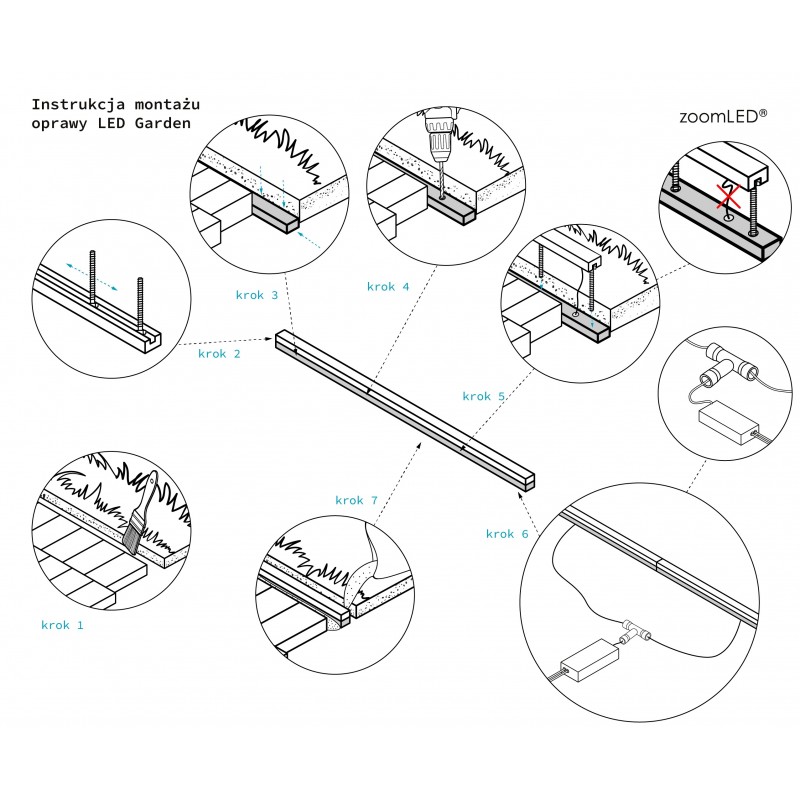 Instrukcja montażu
oprawy LED Garden

zoomLED®

krok 3

krok 4

krok 2

krok 5

krok 7

krok 6

krok 1