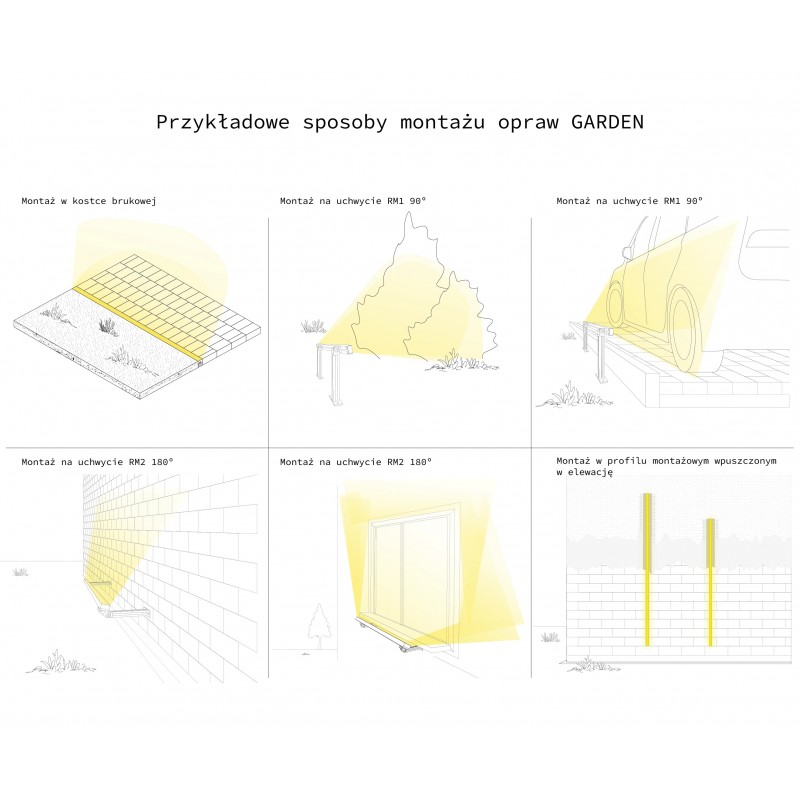 Przykładowe sposoby montażu opraw GARDEN

Montaż w kostce brukowej

Montaż na uchwycie RM1 90°

Montaż na uchwycie RM1 90°

Montaż na uchwycie RM2 180°

Montaż na uchwycie RM2 180°

Montaż w profilu montażowym wpuszczonym w elewację